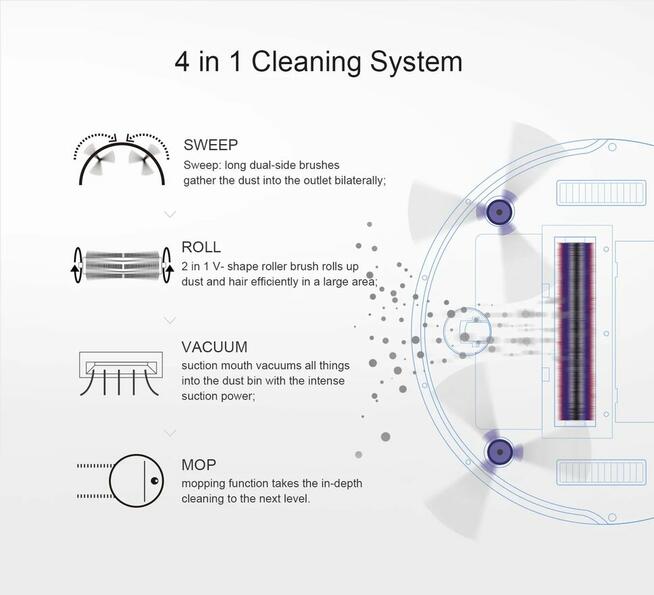 4 in 1 Cleaning System

SWEEP
Sweep: long dual-side brushes gather the dust into the outlet bilaterally;

ROLL
2 in 1 V- shape roller brush rolls up dust and hair efficiently in a large area;

VACUUM
suction mouth vacuums all things into the dust bin with the intense suction power;

MOP
mopping function takes the in-depth cleaning to the next level.