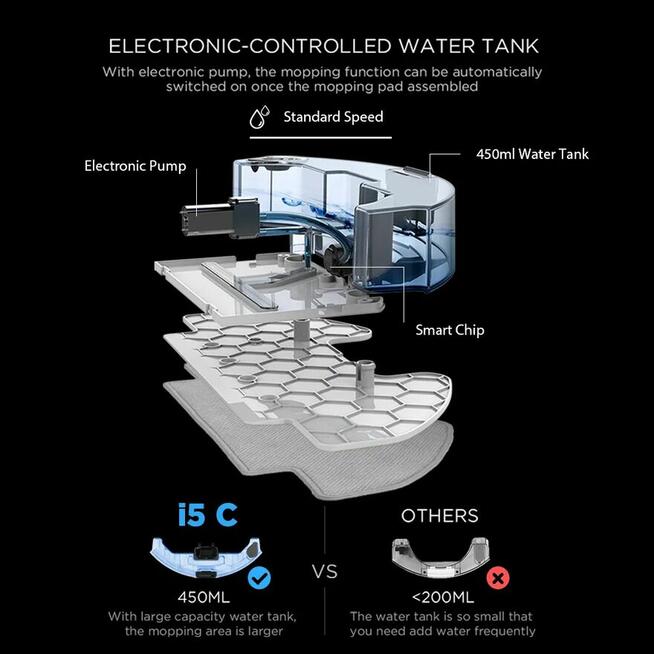 ELECTRONIC-CONTROLLED WATER TANK

With electronic pump, the mopping function can be automatically switched on once the mopping pad assembled

Standard Speed

Electronic Pump

450ml Water Tank

Smart Chip

i5 C

450ML

With large capacity water tank, the mopping area is larger

VS

OTHERS

<200ML

The water tank is so small that you need add water frequently