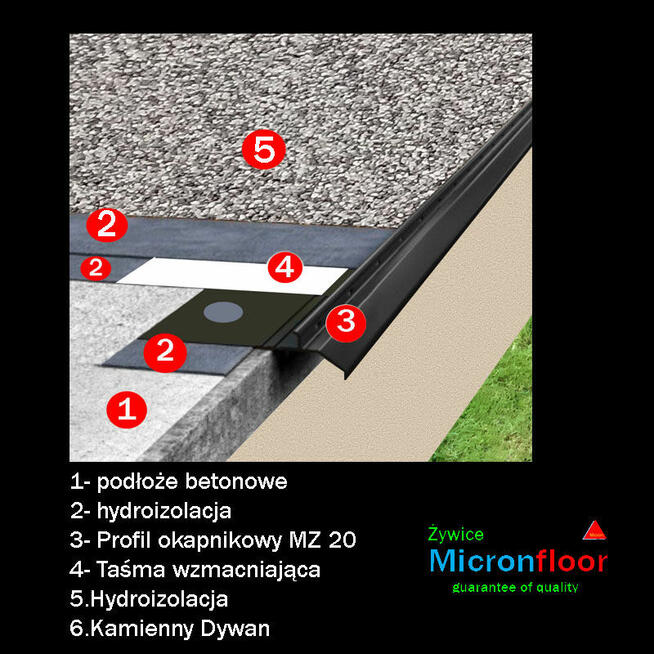 5

2

2

4

3

2

1

1- podłoże betonowe
2- hydroizolacja
3- Profil okapnikowy MZ 20
4- Taśma wzmacniająca
5.Hydroizolacja
6.Kamienny Dywan

Żywice
Micronfloor
guarantee of quality