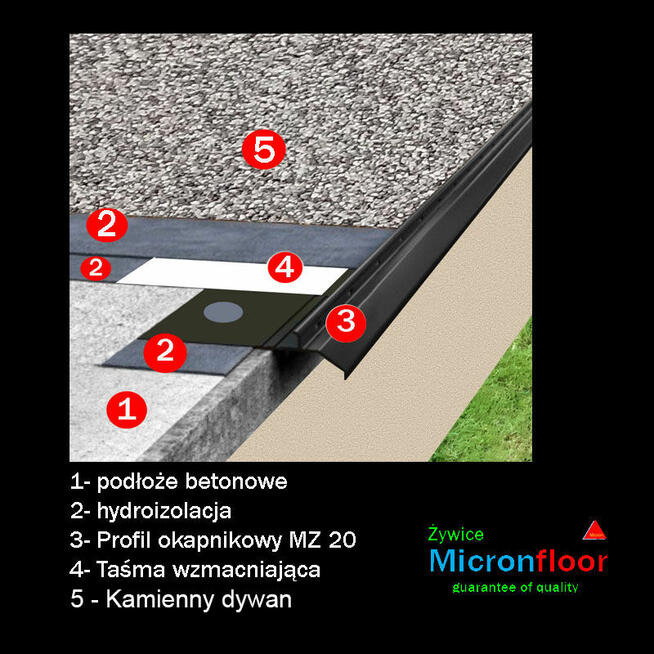 5

2

2

4

3

2

1

1- podłoże betonowe
2- hydroizolacja
3- Profil okapnikowy MZ 20
4- Taśma wzmacniająca
5 - Kamienny dywan

Żywice
Micronfloor
guarantee of quality