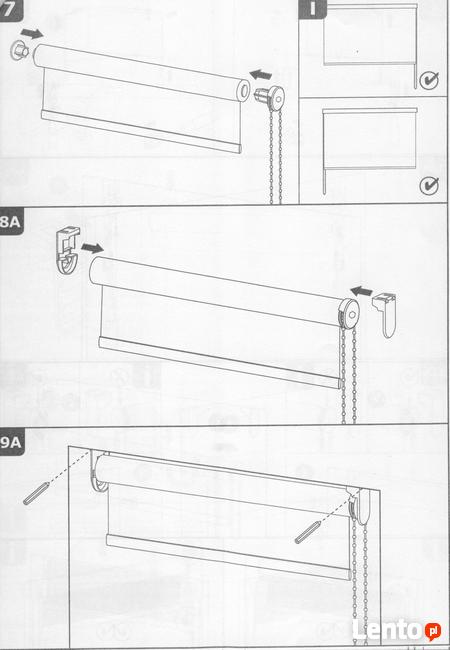 7

I

8A

9A

Lento.pl