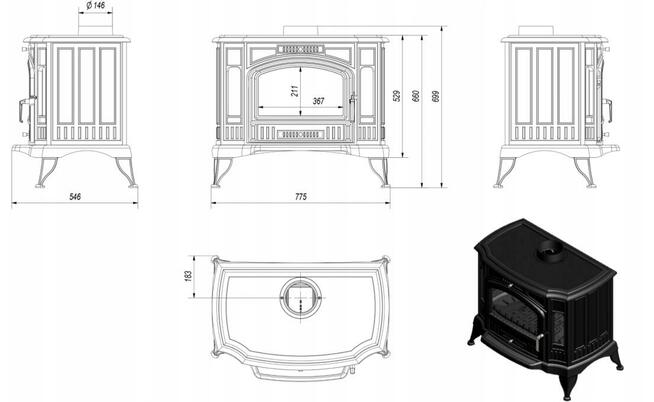 Ø 146

211
367
529
660
699

546
775

183