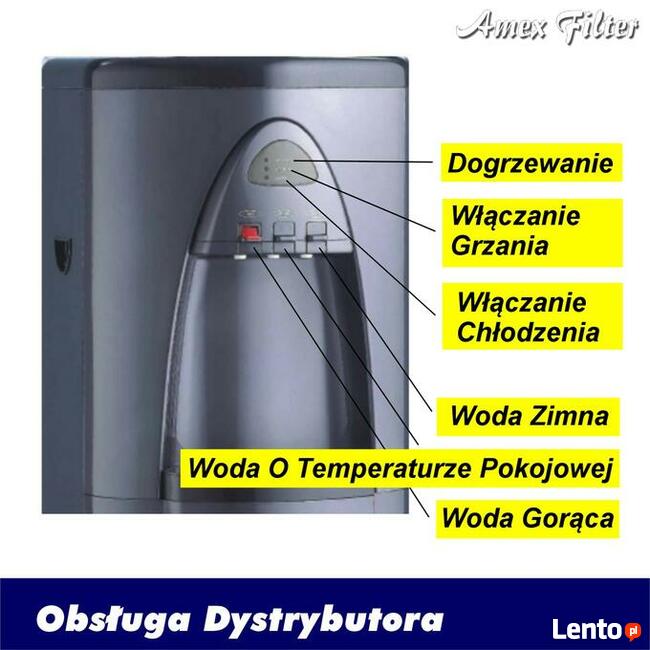 Amex Filter

Dogrzewanie

Włączanie Grzania

Włączanie Chłodzenia

Woda Zimna

Woda O Temperaturze Pokojowej

Woda Gorąca

Obsługa Dystrybutora

Lento.pl