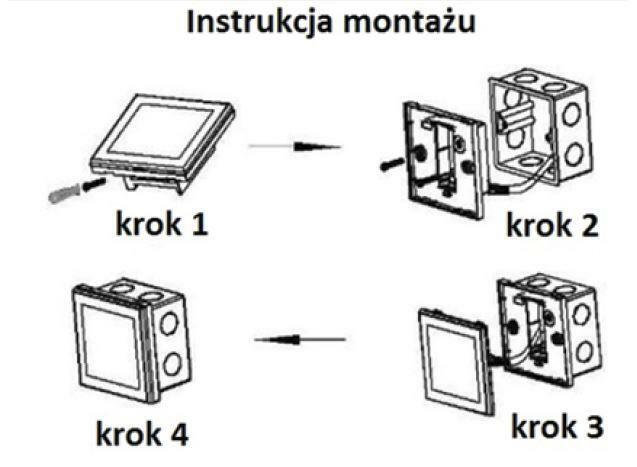 Instrukcja montażu

krok 1

krok 2

krok 4

krok 3