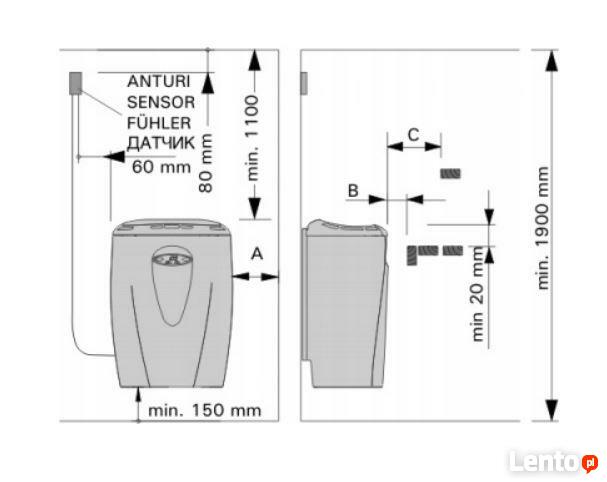 ANTURI
SENSOR
FÜHLER
ДАТЧИК
60 mm
80 mm
min. 1100
A
min. 150 mm
C
B
min 20 mm
min. 1900 mm
Lento.pl