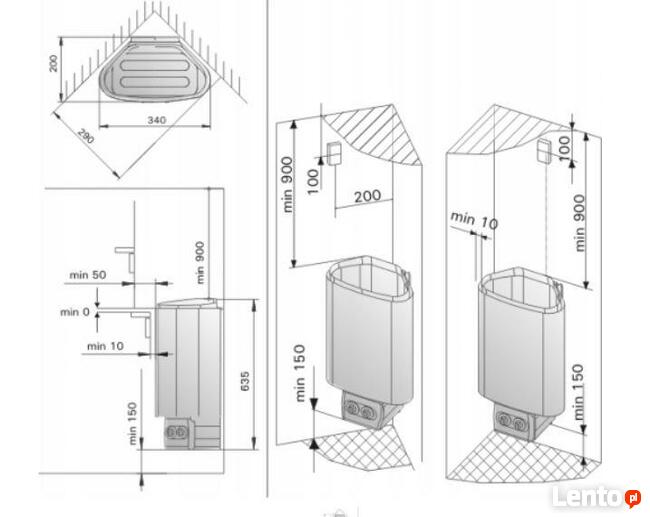 200
340
290
min 900
min 50
min 0
min 10
635
min 150
min 900
100
200
min 150
min 10
100
min 900
min 150
Lento.pl