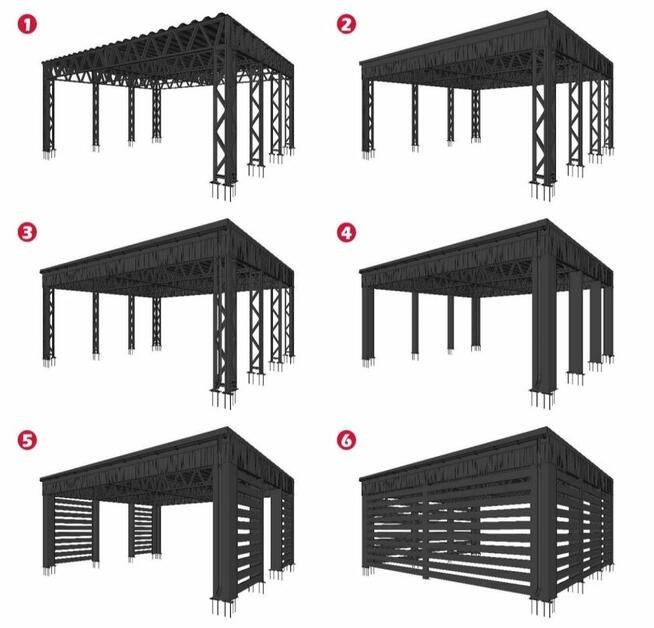 1

2

3

4

5

6