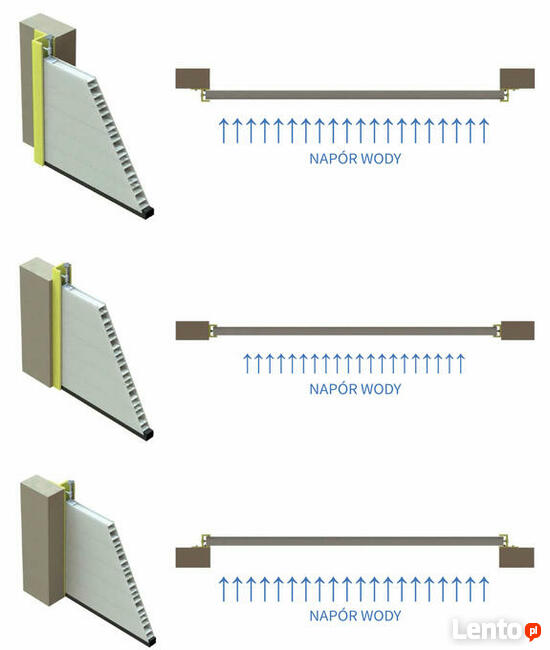 NAPÓR WODY

NAPÓR WODY

NAPÓR WODY

Lento.pl