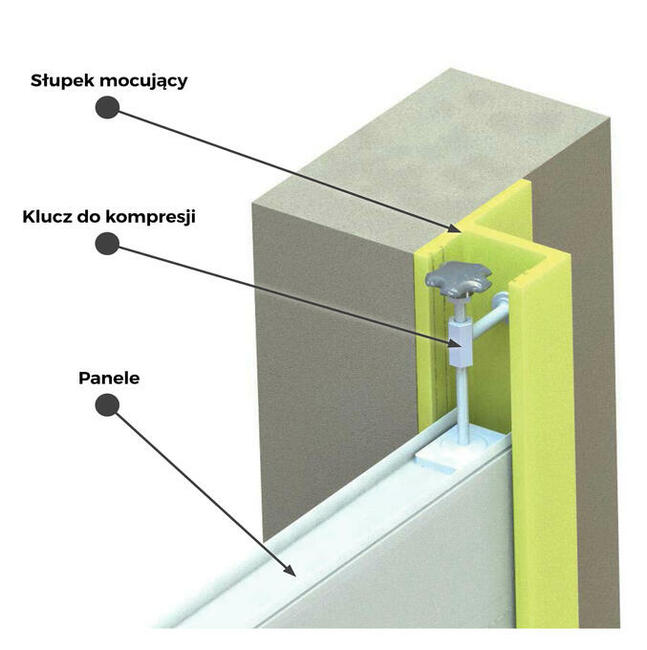 Słupek mocujący

Klucz do kompresji

Panele