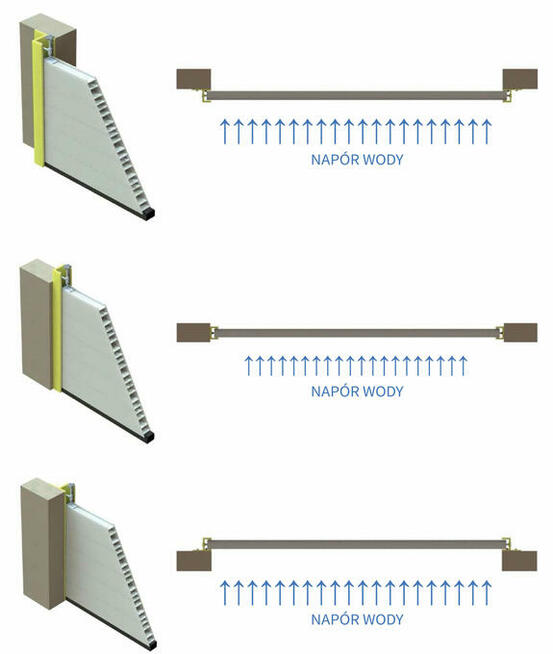 NAPÓR WODY

NAPÓR WODY

NAPÓR WODY