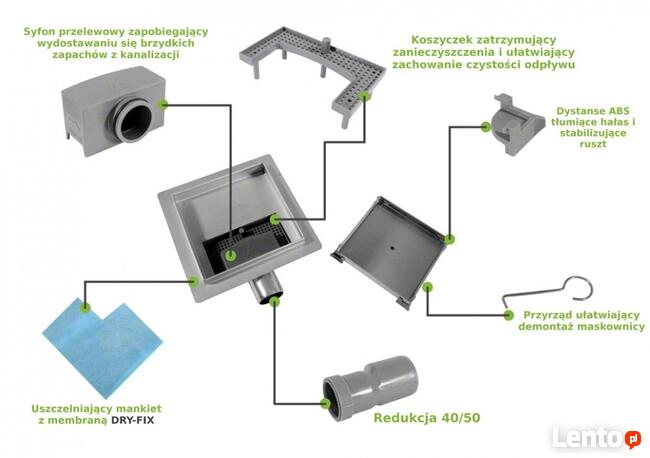 Syfon przelewowy zapobiegający wydostawaniu się brzydkich zapachów z kanalizacji

Koszyczek zatrzymujący zanieczyszczenia i ułatwiający zachowanie czystości odpływu

Dystanse ABS tłumiące hałas i stabilizujące ruszt

Przyrząd ułatwiający demontaż maskownicy

Uszczelniający mankiet z membraną DRY-FIX

Redukcja 40/50

Lento.pl