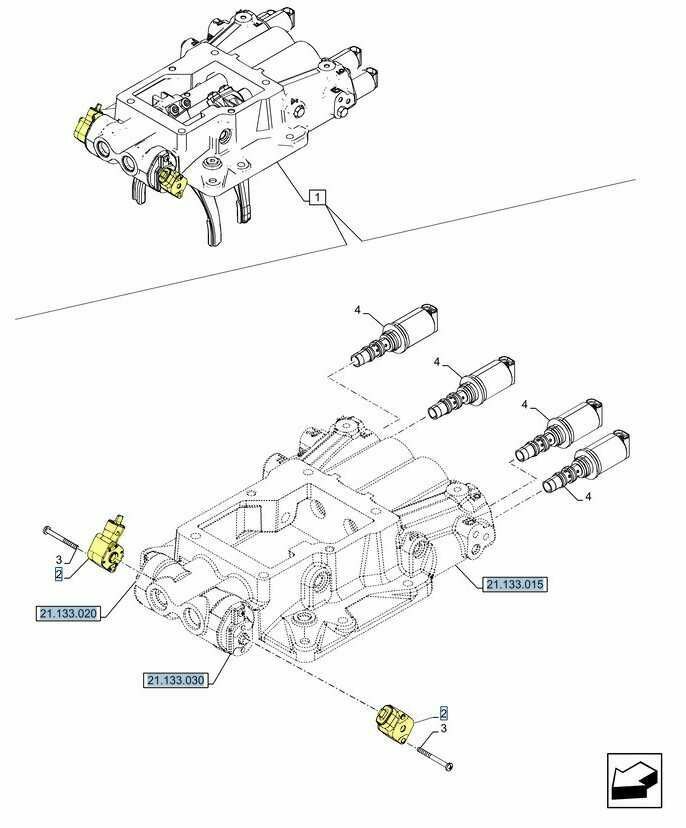 1

4

4

4

4

3

2

21.133.020

21.133.015

21.133.030

2

3