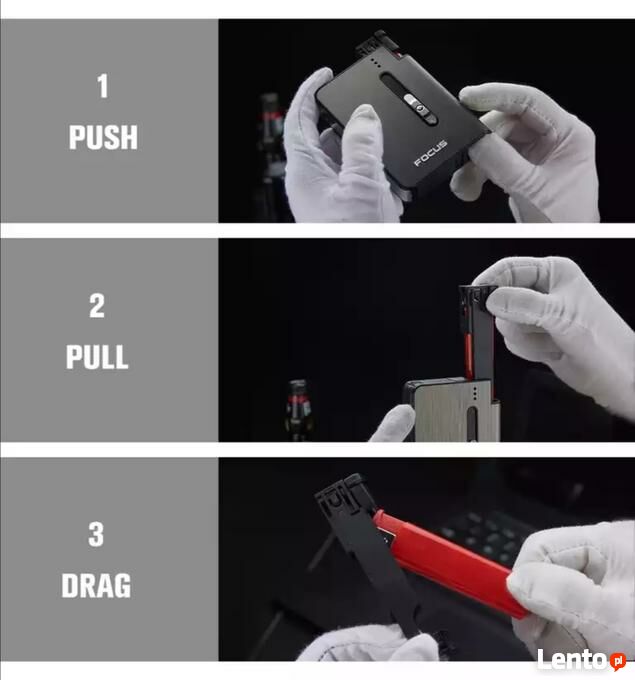 1
PUSH

FOCUS

2
PULL

3
DRAG

Lento.pl