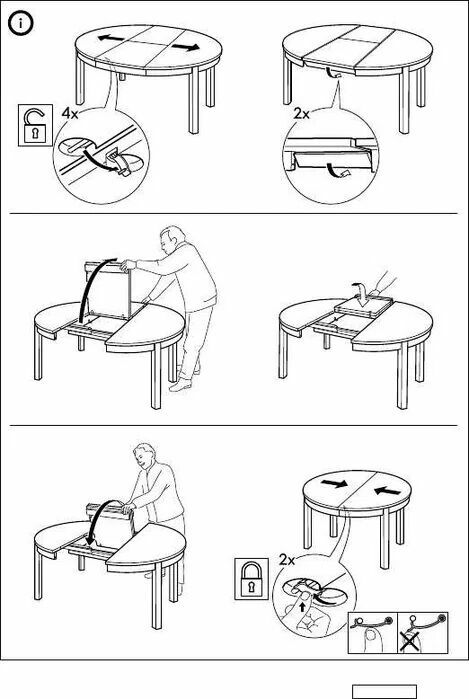 i

4x

2x

2x