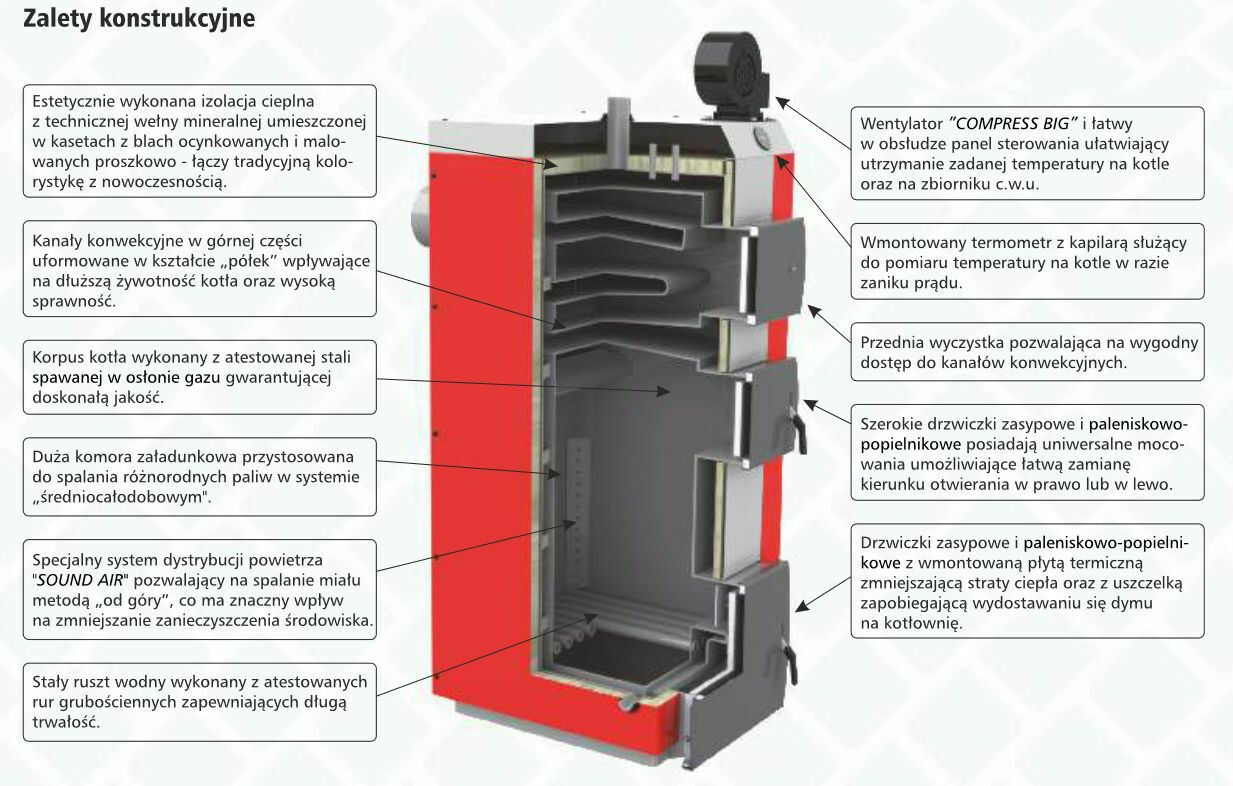 Zalety konstrukcyjne

Estetycznie wykonana izolacja cieplna z technicznej wełny mineralnej umieszczonej w kasetach z blach ocynkowanych i malowanych proszkowo - łączy tradycyjną kolorystykę z nowoczesnością.

Kanały konwekcyjne w górnej części uformowane w kształcie „półek" wpływające na dłuższą żywotność kotła oraz wysoką sprawność.

Korpus kotła wykonany z atestowanej stali spawanej w osłonie gazu gwarantującej doskonałą jakość.

Duża komora załadunkowa przystosowana do spalania różnorodnych paliw w systemie „średniocałodobowym".

Specjalny system dystrybucji powietrza "SOUND AIR" pozwalający na spalanie miału metodą „od góry", co ma znaczny wpływ na zmniejszanie zanieczyszczenia środowiska.

Stały ruszt wodny wykonany z atestowanych rur grubościennych zapewniających długą trwałość.

Wentylator "COMPRESS BIG" i łatwy w obsłudze panel sterowania ułatwiający utrzymanie zadanej temperatury na kotle oraz na zbiorniku c.w.u.

Wmontowany termometr z kapilarą służący do pomiaru temperatury na kotle w razie zaniku prądu.

Przednia wyczystka pozwalająca na wygodny dostęp do kanałów konwekcyjnych.

Szerokie drzwiczki zasypowe i paleniskowo-popielnikowe posiadają uniwersalne mocowania umożliwiające łatwą zamianę kierunku otwierania w prawo lub w lewo.

Drzwiczki zasypowe i paleniskowo-popielnikowe z wmontowaną płytą termiczną zmniejszającą straty ciepła oraz z uszczelką zapobiegającą wydostawaniu się dymu na kotłownię.