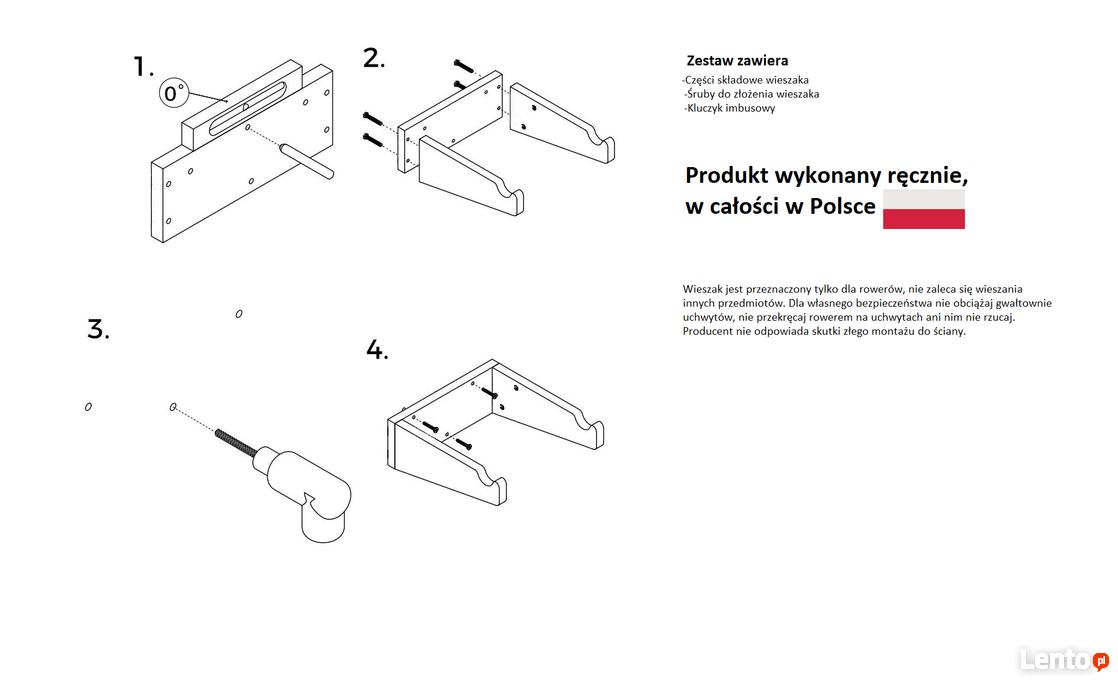 1.

0°

2.

3.

4.

Zestaw zawiera
-Części składowe wieszaka
-Śruby do złożenia wieszaka
-Kluczyk imbusowy

Produkt wykonany ręcznie, w całości w Polsce

Wieszak jest przeznaczony tylko dla rowerów, nie zaleca się wieszania innych przedmiotów. Dla własnego bezpieczeństwa nie obciążaj gwałtownie uchwytów, nie przekręcaj rowerem na uchwytach ani nim nie rzucaj. Producent nie odpowiada skutki złego montażu do ściany.

Lento.pl