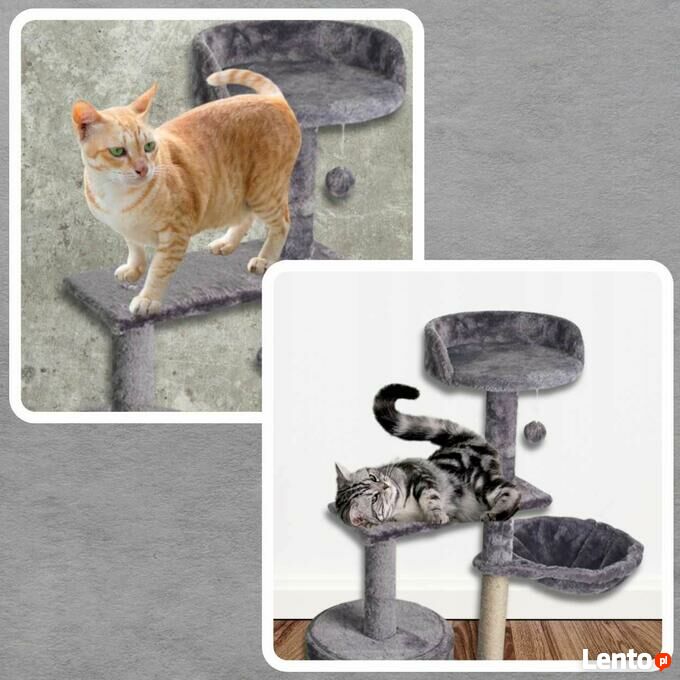 Lento.pl