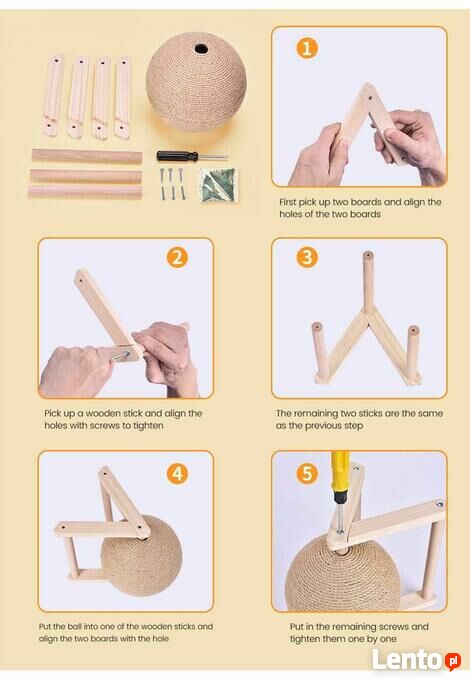 1

First pick up two boards and align the holes of the two boards

2

Pick up a wooden stick and align the holes with screws to tighten

3

The remaining two sticks are the same as the previous step

4

Put the ball into one of the wooden sticks and align the two boards with the hole

5

Put in the remaining screws and tighten them one by one

Lento.pl