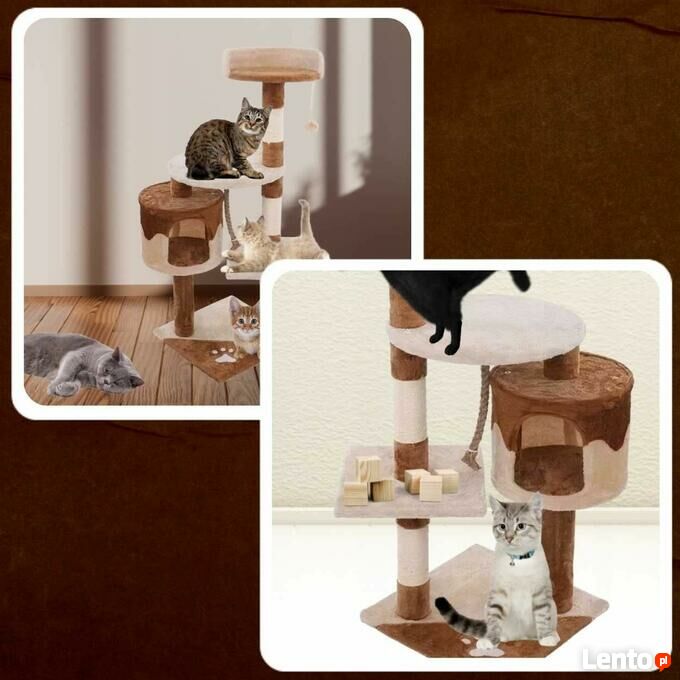 Lento.pl