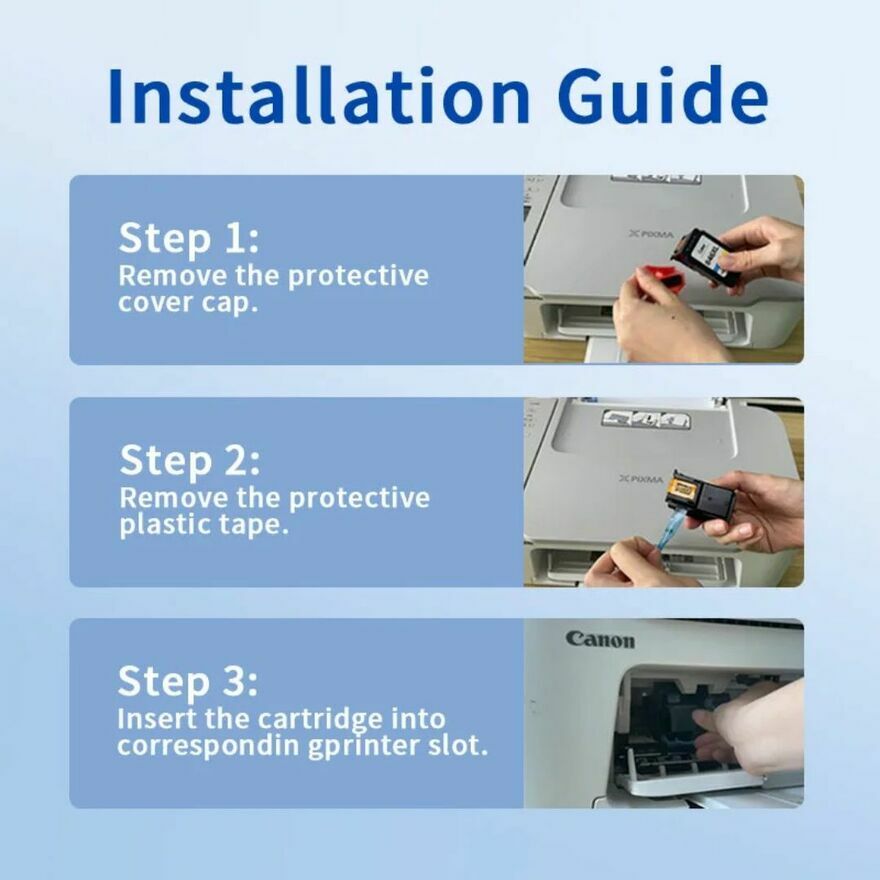 Installation Guide

Step 1:
Remove the protective cover cap.

PIXMA

Step 2:
Remove the protective plastic tape.

PIXMA

Step 3:
Insert the cartridge into correspondin gprinter slot.

Canon