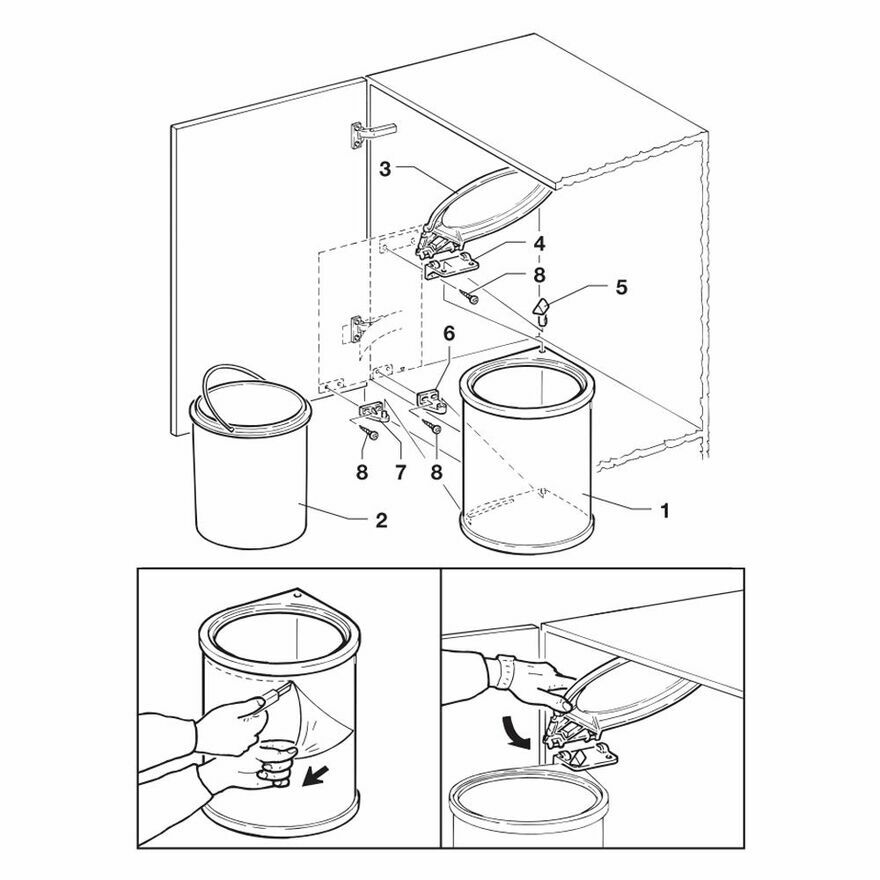 3
4
8
5
6
8
7
8
2
1