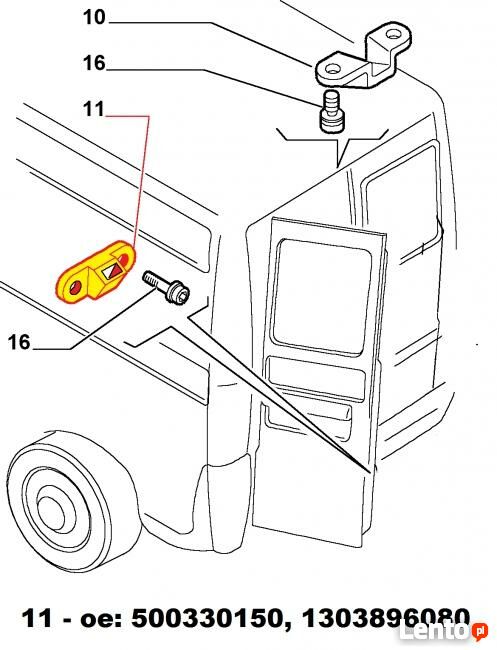 10
16
11
16
11 - oe: 500330150, 1303896080
Lento.pl