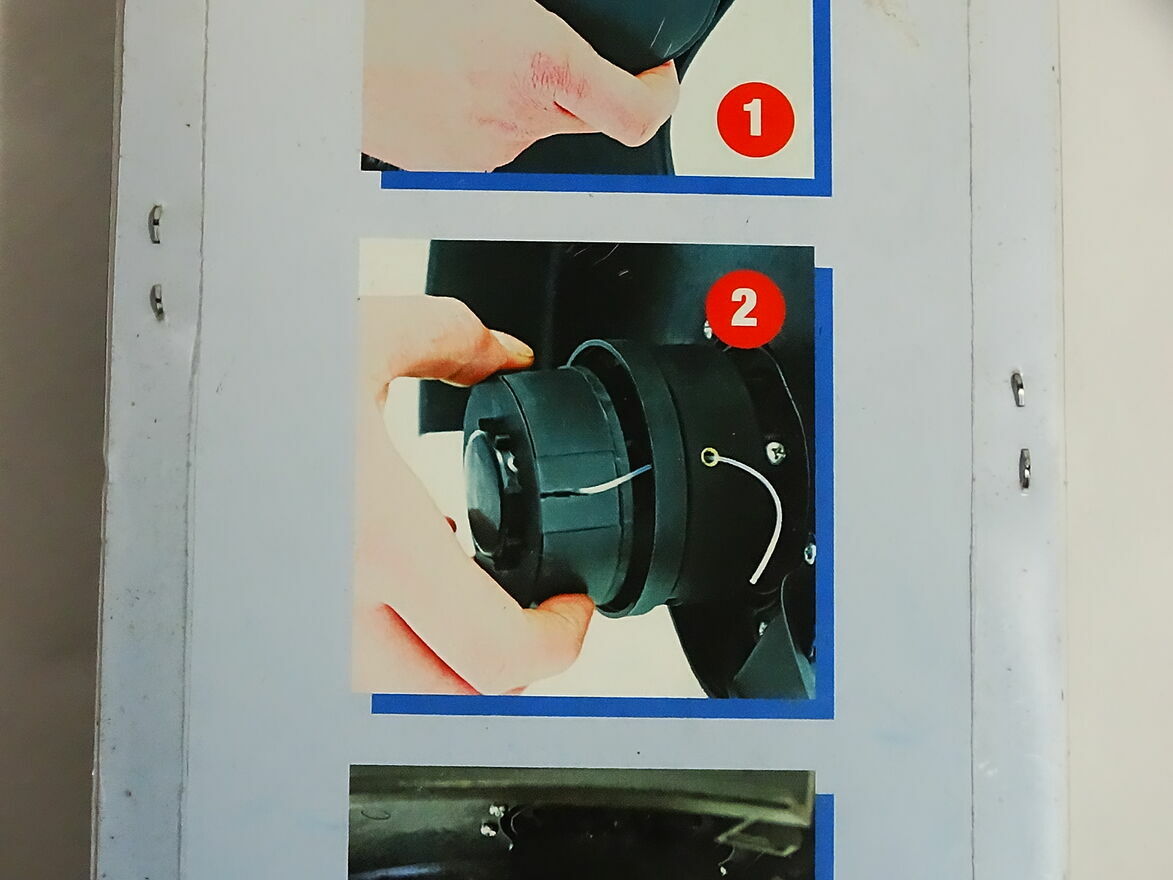 1

2