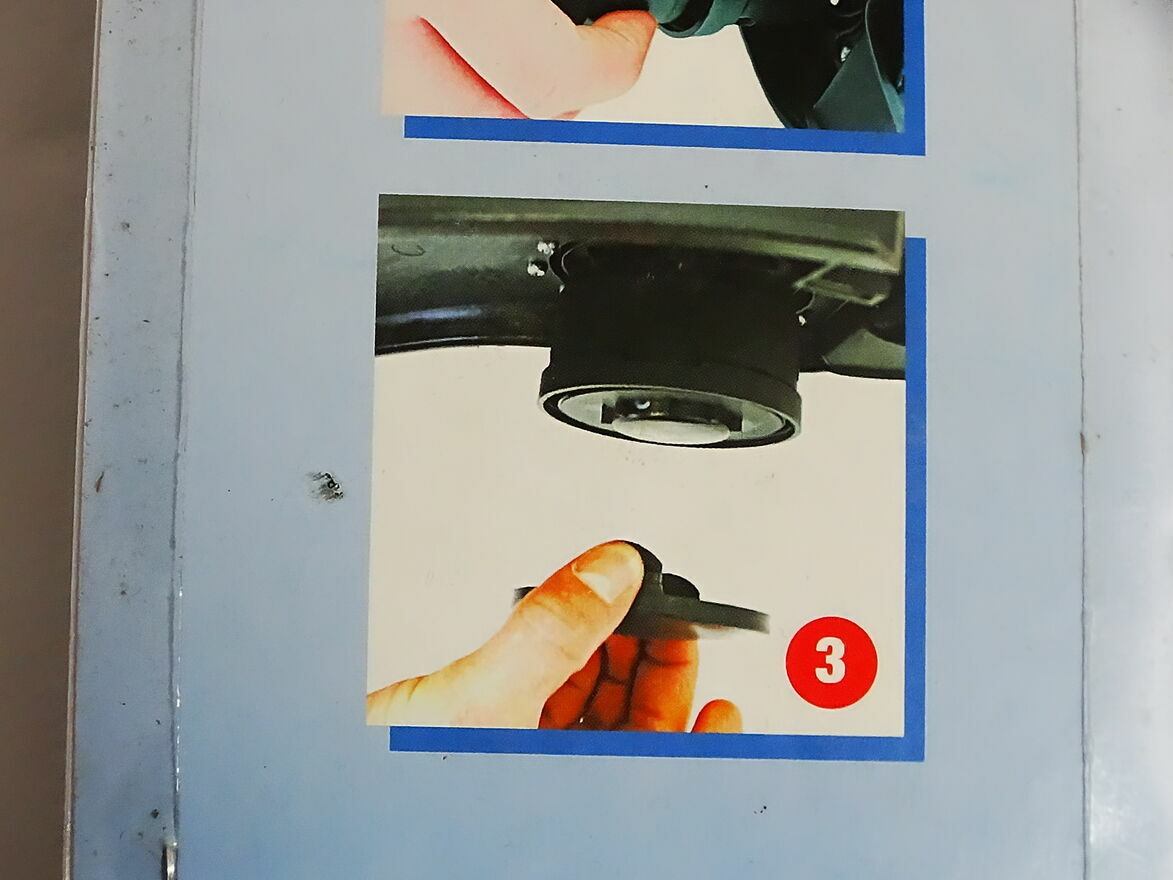 3