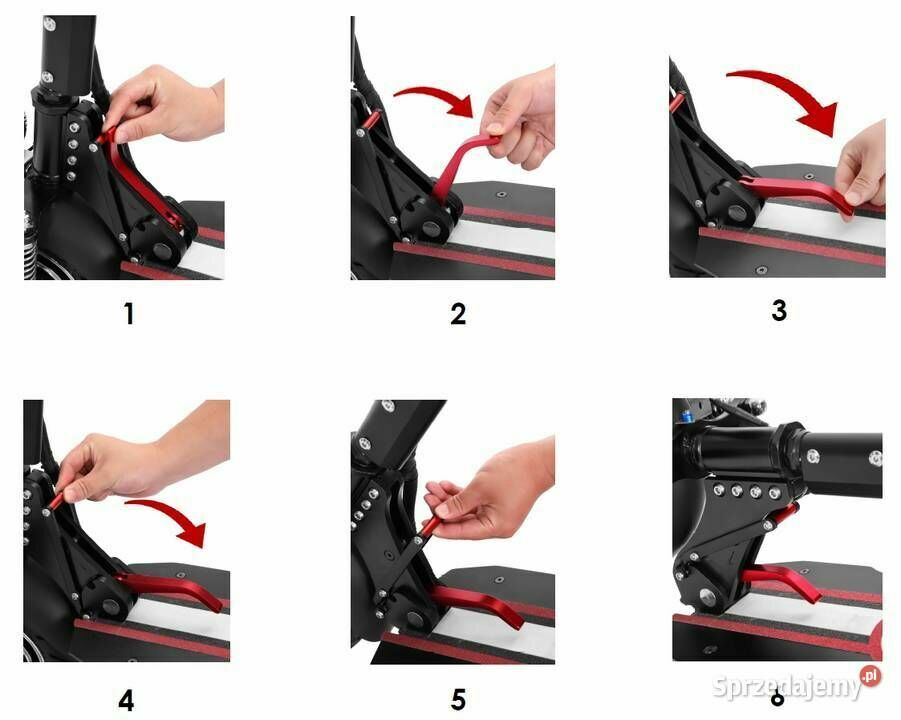 1

2

3

4

5

6

Sprzedajemy.pl