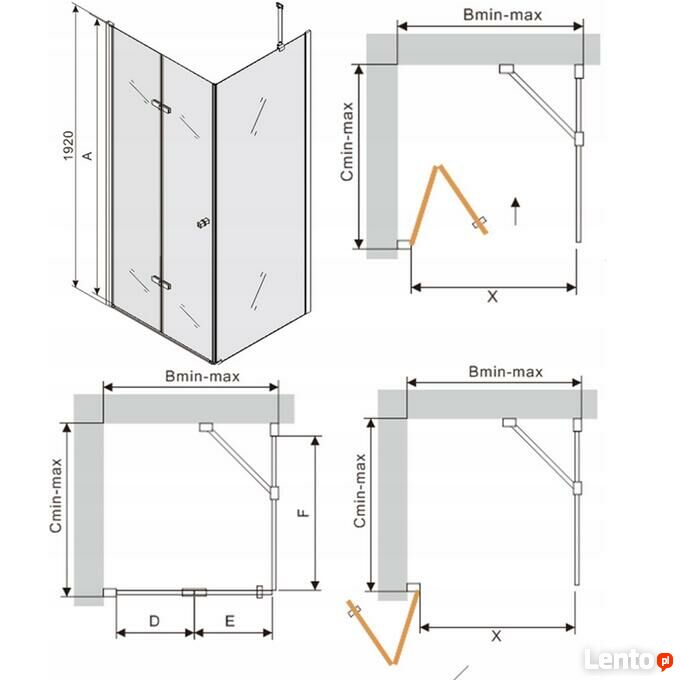 1920
A

Bmin-max
Cmin-max
X

Bmin-max
Cmin-max
F
D
E

Bmin-max
Cmin-max
X

Lento.pl