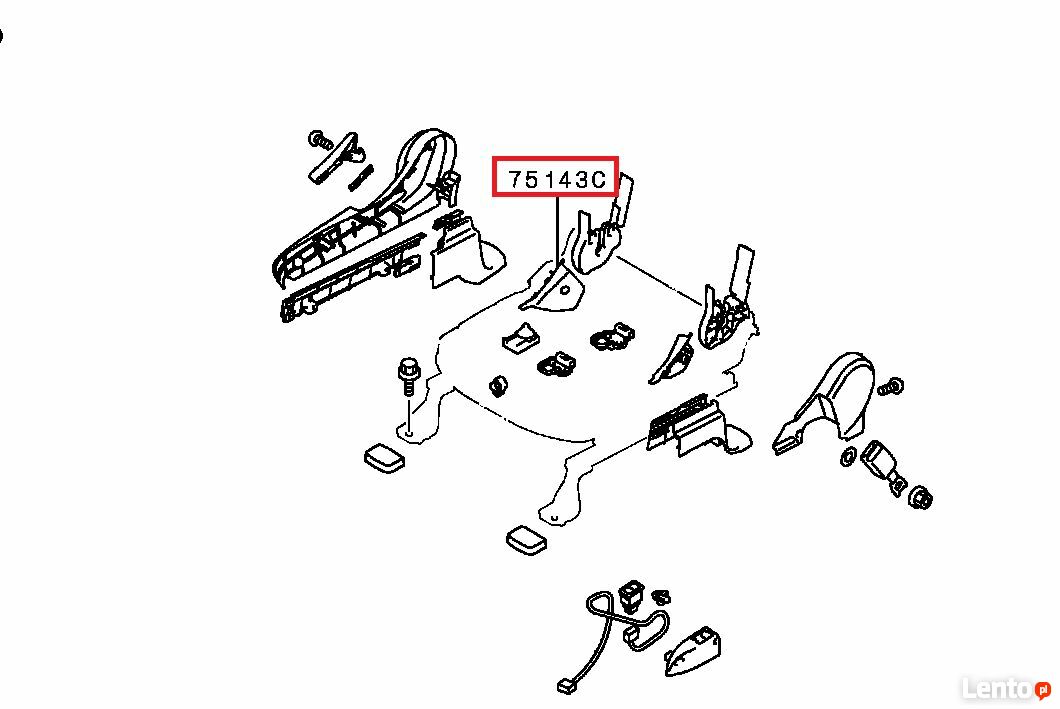 75143C

Lento.pl