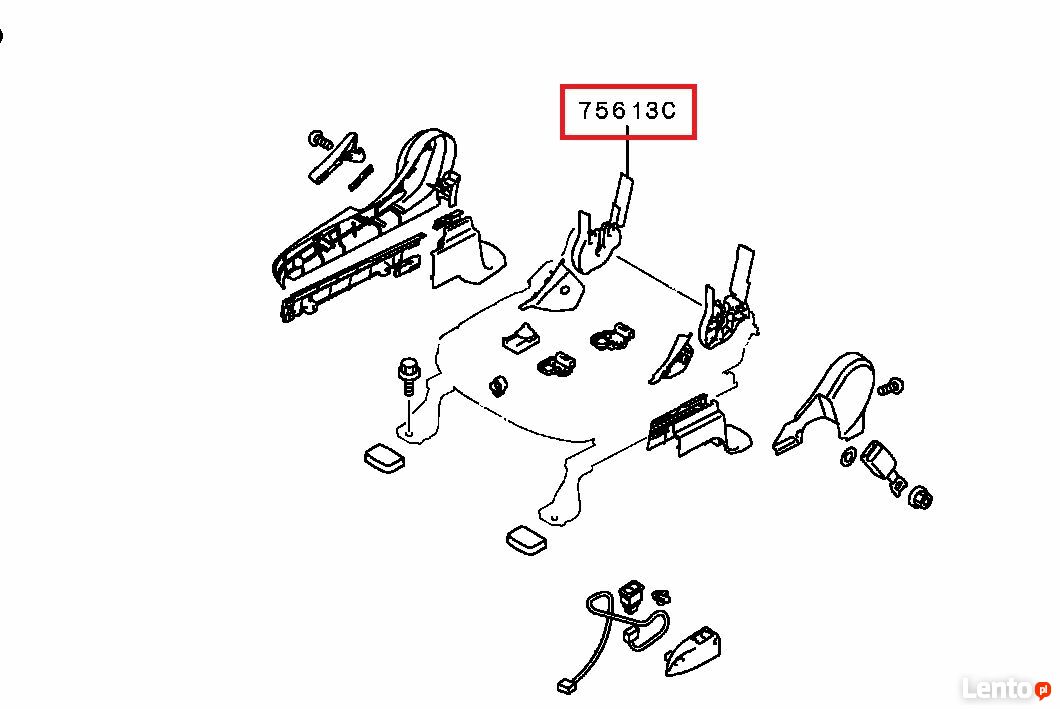 75613C

Lento.pl