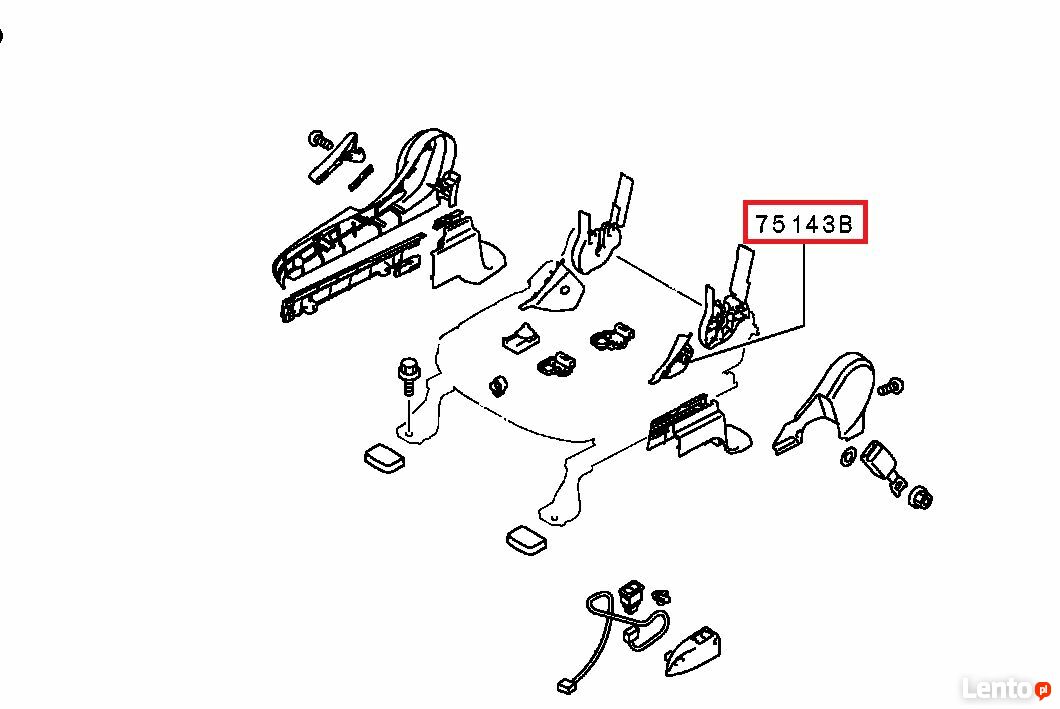 75143B

Lento.pl