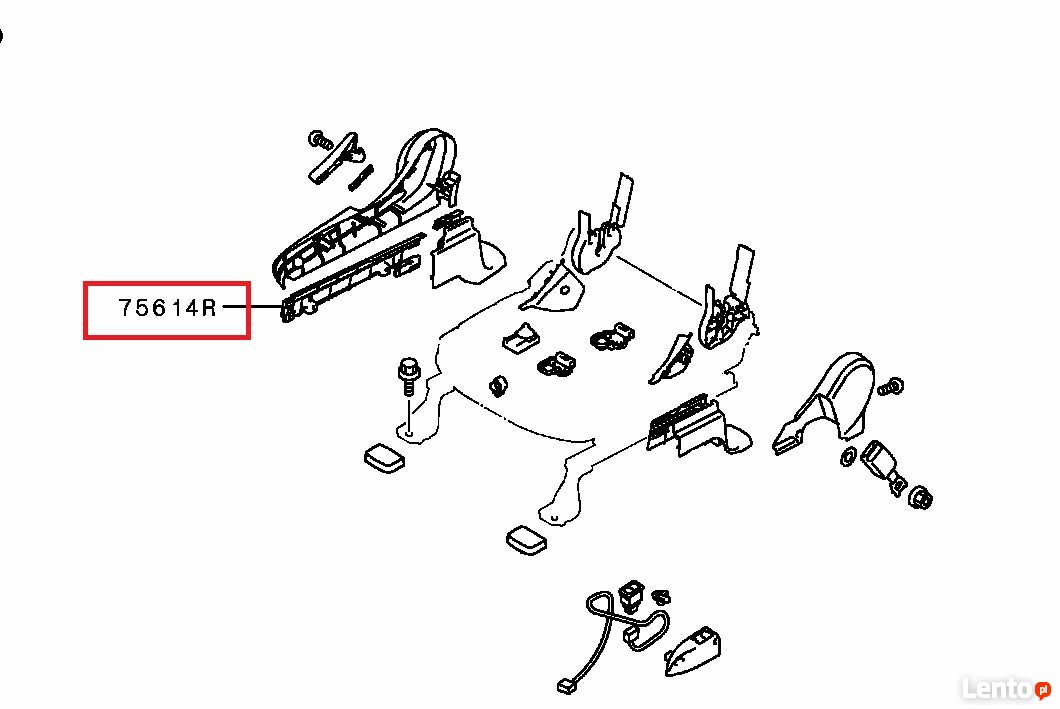 75614R

Lento.pl