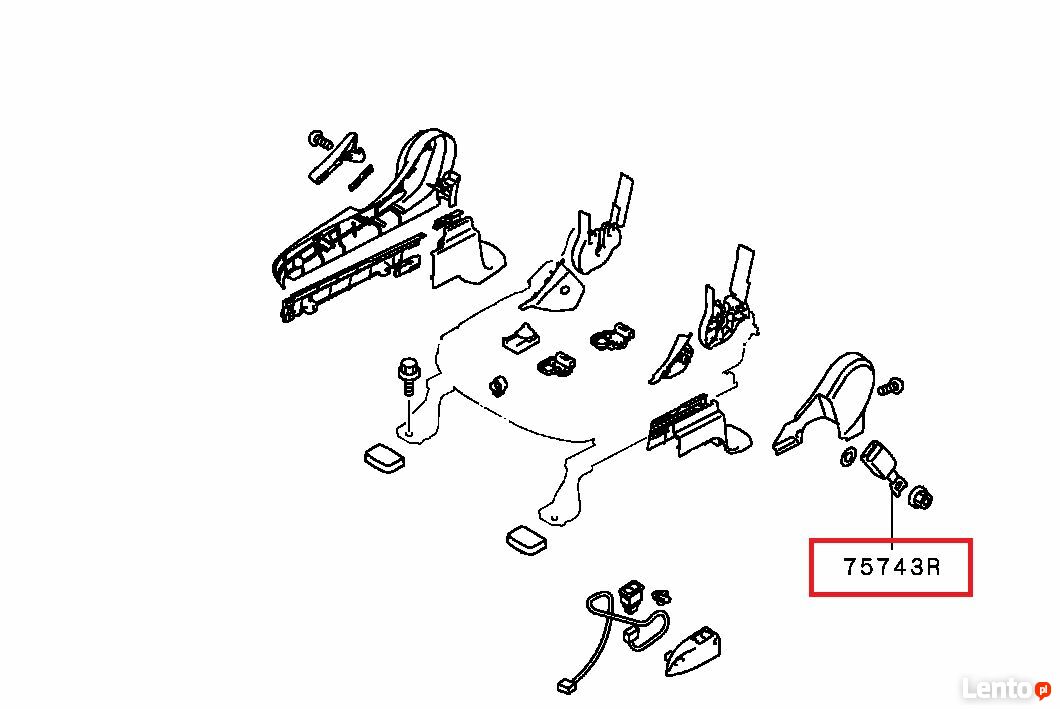 75743R

Lento.pl