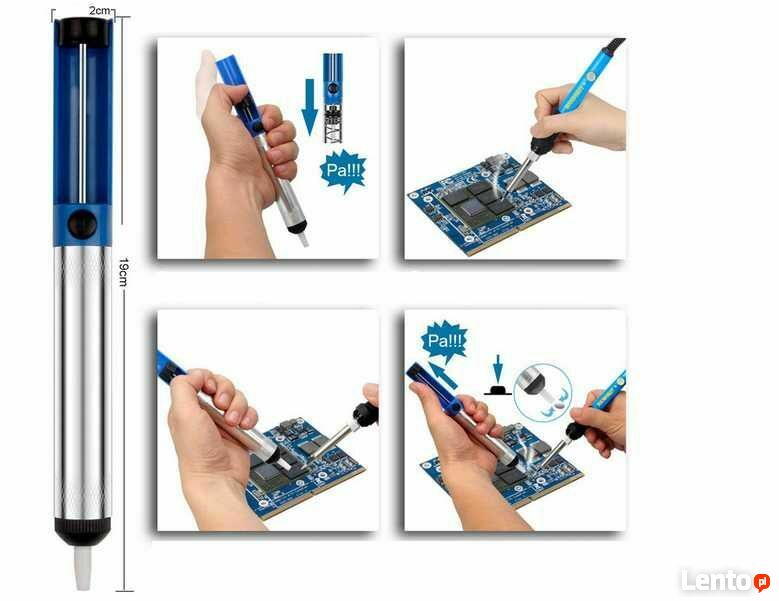 2cm

19cm

Pa!!!

Pa!!!

Lento.pl