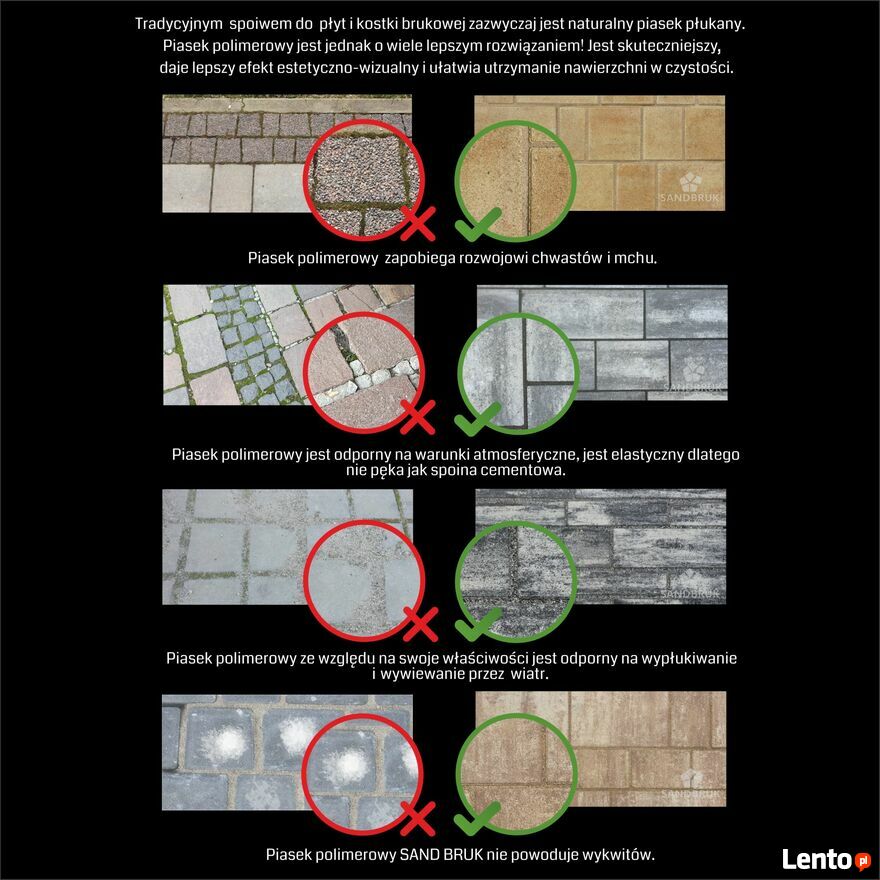 Tradycyjnym spoiwem do płyt i kostki brukowej zazwyczaj jest naturalny piasek płukany. Piasek polimerowy jest jednak o wiele lepszym rozwiązaniem! Jest skuteczniejszy, daje lepszy efekt estetyczno-wizualny i ułatwia utrzymanie nawierzchni w czystości.

SANDBRUK

Piasek polimerowy zapobiega rozwojowi chwastów i mchu.

SANDBRUK

Piasek polimerowy jest odporny na warunki atmosferyczne, jest elastyczny dlatego nie pęka jak spoina cementowa.

SANDBRUK

Piasek polimerowy ze względu na swoje właściwości jest odporny na wypłukiwanie i wywiewanie przez wiatr.

SANDBRUK

Piasek polimerowy SAND BRUK nie powoduje wykwitów.

Lento.pl