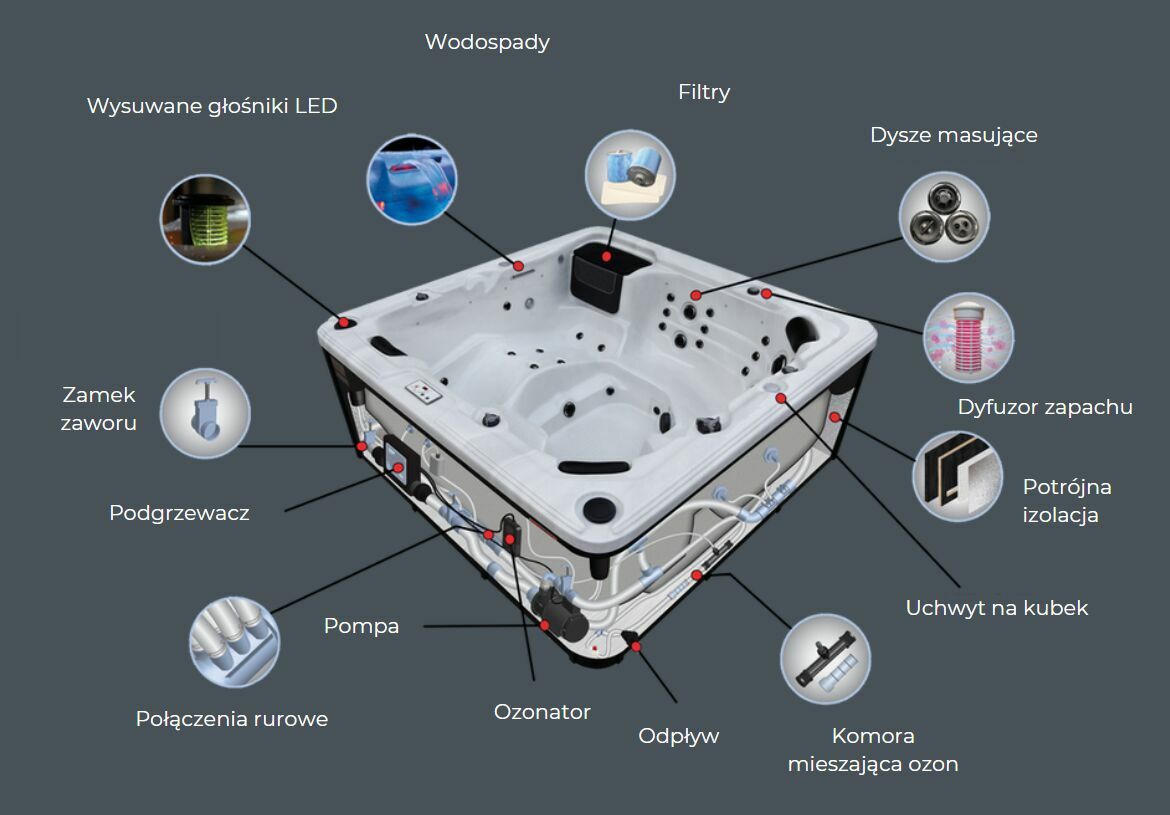 Wodospady

Wysuwane głośniki LED

Filtry

Dysze masujące

Zamek zaworu

Dyfuzor zapachu

Podgrzewacz

Potrójna izolacja

Uchwyt na kubek

Pompa

Połączenia rurowe

Ozonator

Odpływ

Komora mieszająca ozon