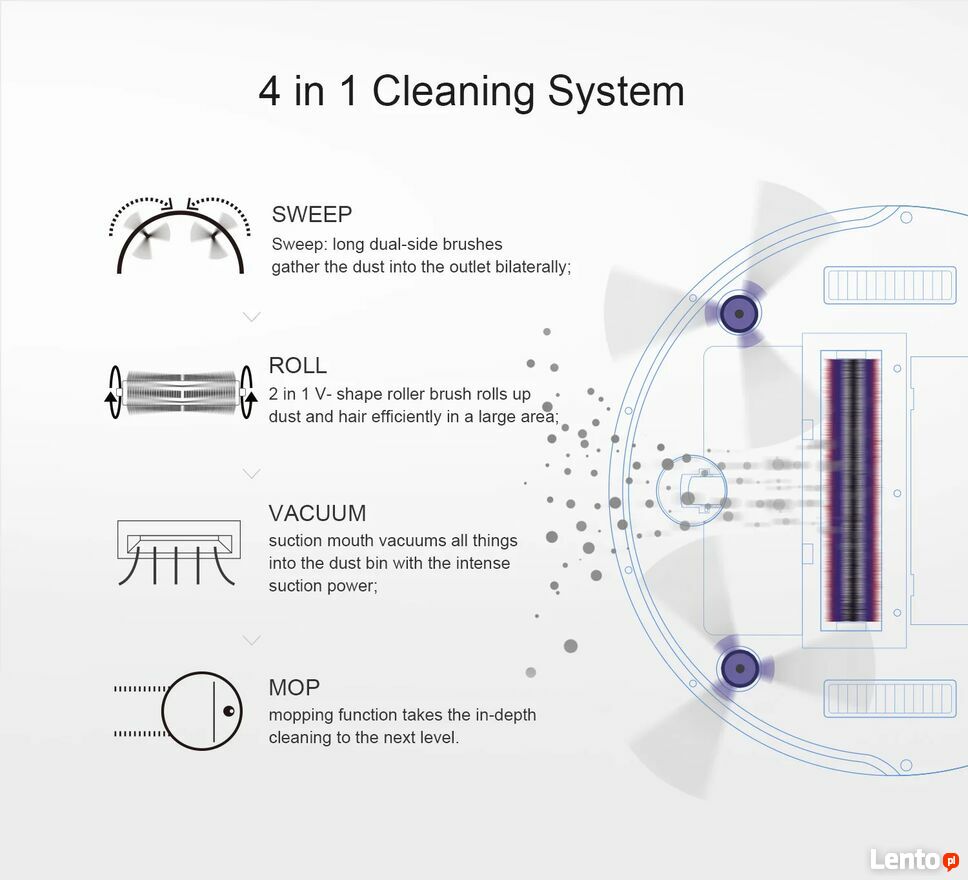 4 in 1 Cleaning System

SWEEP
Sweep: long dual-side brushes gather the dust into the outlet bilaterally;

ROLL
2 in 1 V- shape roller brush rolls up dust and hair efficiently in a large area;

VACUUM
suction mouth vacuums all things into the dust bin with the intense suction power;

MOP
mopping function takes the in-depth cleaning to the next level.

Lento.pl