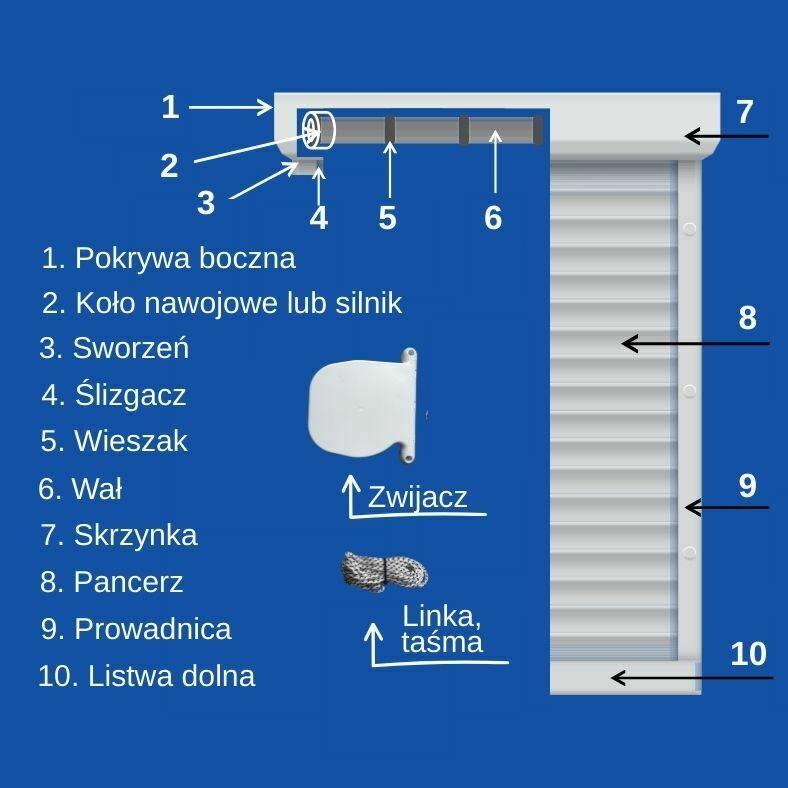 1
2
3
4
5
6
7
8
9
10

1. Pokrywa boczna
2. Koło nawojowe lub silnik
3. Sworzeń
4. Ślizgacz
5. Wieszak
6. Wał
7. Skrzynka
8. Pancerz
9. Prowadnica
10. Listwa dolna

Zwijacz

Linka, taśma