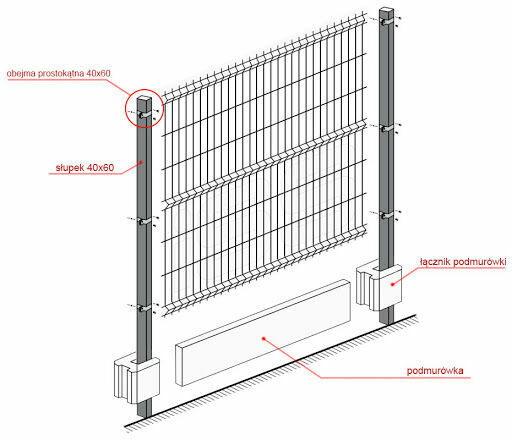 obejma prostokątna 40x60

słupek 40x60

łącznik podmurówki

podmurówka