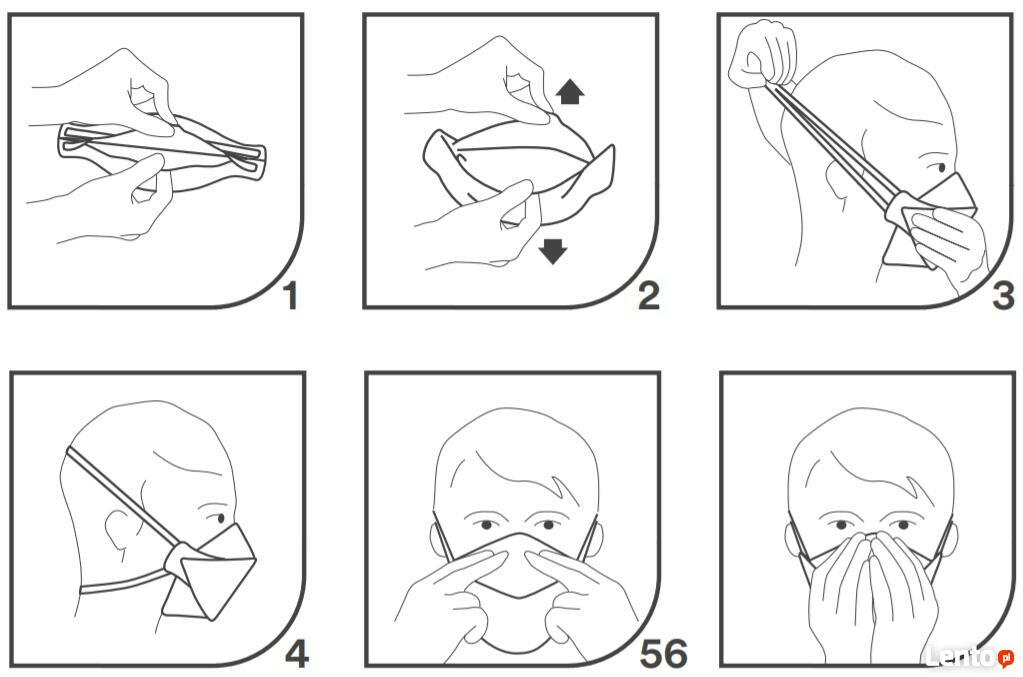 1

2

3

4

56

Lento.pl