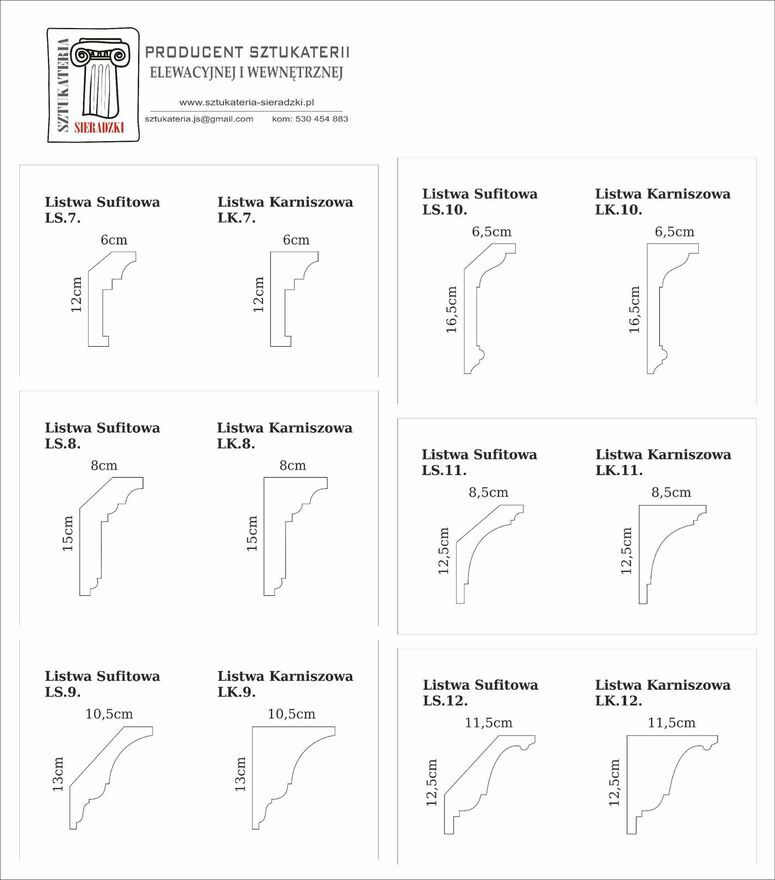 SZTUKATERIA SIERADZKI

PRODUCENT SZTUKATERII
ELEWACYJNEJ I WEWNĘTRZNEJ

www.sztukateria-sieradzki.pl
sztukateria.js@gmail.com kom: 530 454 883

Listwa Sufitowa LS.7.
6cm
12cm

Listwa Karniszowa LK.7.
6cm
12cm

Listwa Sufitowa LS.8.
8cm
15cm

Listwa Karniszowa LK.8.
8cm
15cm

Listwa Sufitowa LS.9.
10,5cm
13cm

Listwa Karniszowa LK.9.
10,5cm
13cm

Listwa Sufitowa LS.10.
6,5cm
16,5cm

Listwa Karniszowa LK.10.
6,5cm
16,5cm

Listwa Sufitowa LS.11.
8,5cm
12,5cm

Listwa Karniszowa LK.11.
8,5cm
12,5cm

Listwa Sufitowa LS.12.
11,5cm
12,5cm

Listwa Karniszowa LK.12.
11,5cm
12,5cm