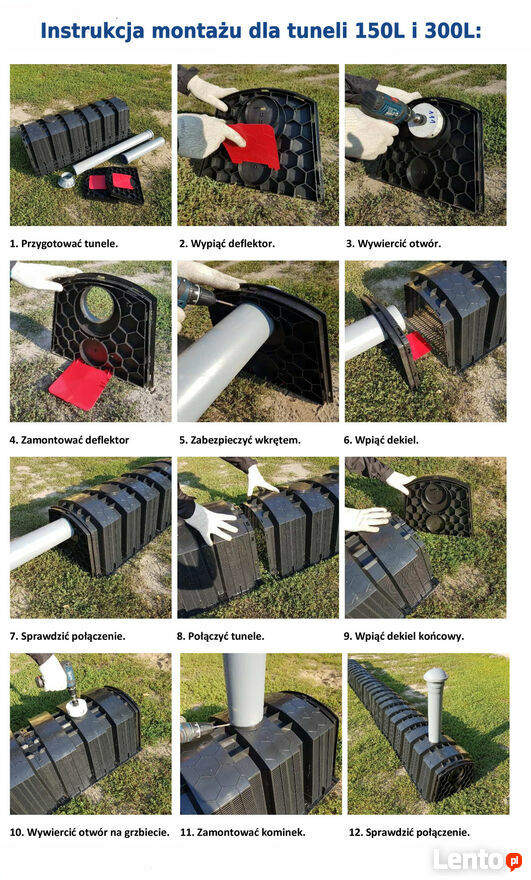 Instrukcja montażu dla tuneli 150L i 300L:

1. Przygotować tunele.

2. Wypiąć deflektor.

3. Wywiercić otwór.

4. Zamontować deflektor

5. Zabezpieczyć wkrętem.

6. Wpiąć dekiel.

7. Sprawdzić połączenie.

8. Połączyć tunele.

9. Wpiąć dekiel końcowy.

10. Wywiercić otwór na grzbiecie.

11. Zamontować kominek.

12. Sprawdzić połączenie.

Lento.pl