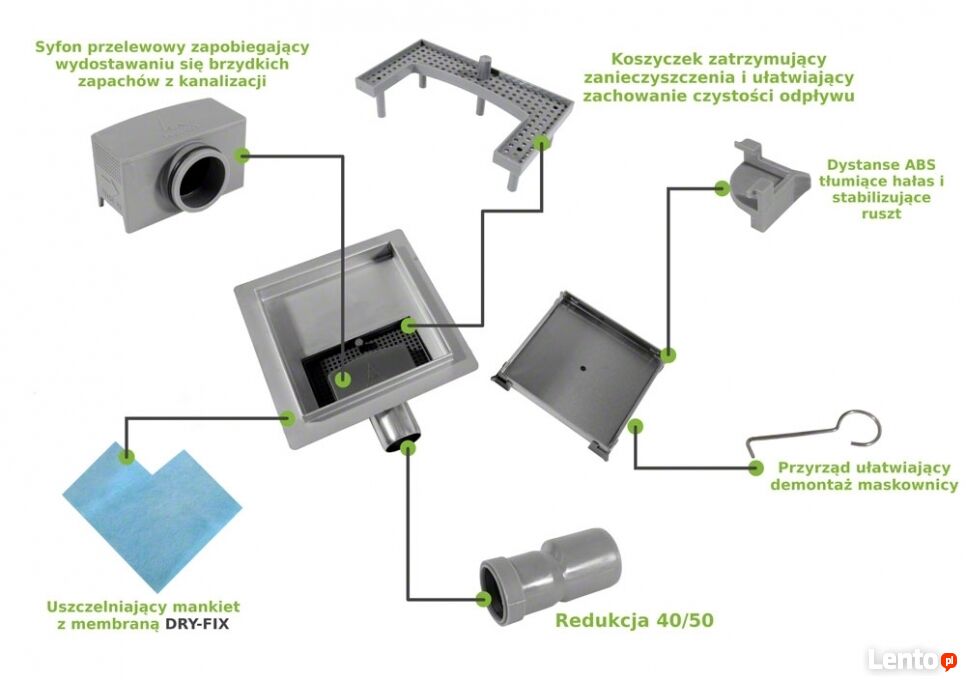 Syfon przelewowy zapobiegający wydostawaniu się brzydkich zapachów z kanalizacji

Koszyczek zatrzymujący zanieczyszczenia i ułatwiający zachowanie czystości odpływu

Dystanse ABS tłumiące hałas i stabilizujące ruszt

Przyrząd ułatwiający demontaż maskownicy

Uszczelniający mankiet z membraną DRY-FIX

Redukcja 40/50

Lento.pl